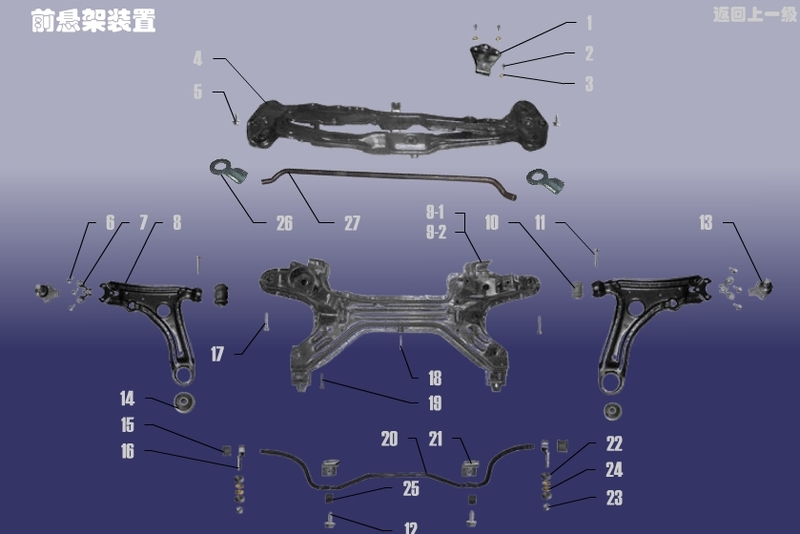 前悬架装置

返回上一级

1
2
3
4
5
26
27
6
7
8
9-1
9-2
10
11
13
17
18
19
14
15
16
20
21
22
24
23
25
12